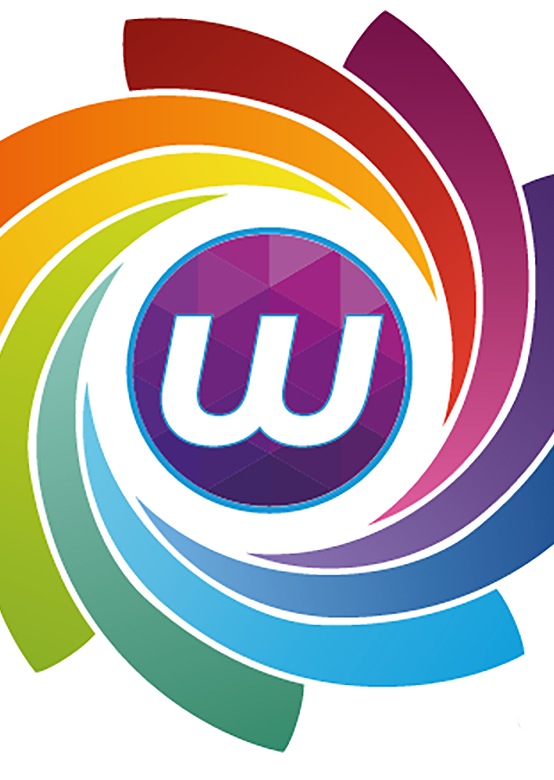 w